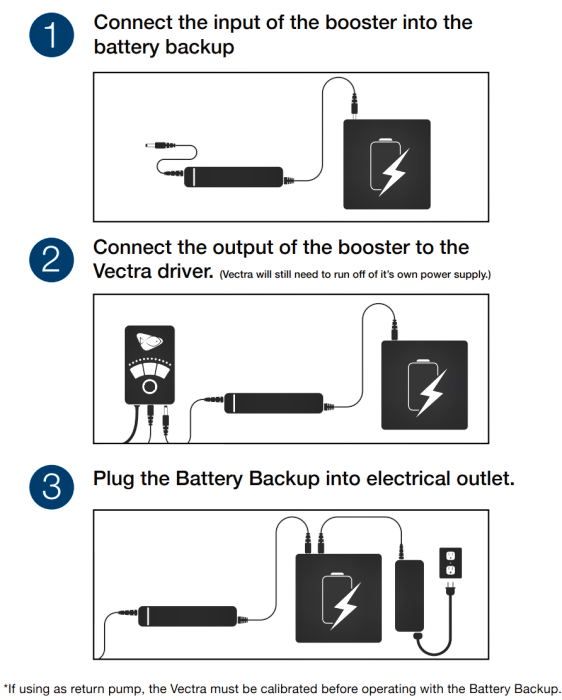 1 Connect the input of the booster into the battery backup

2 Connect the output of the booster to the Vectra driver. (Vectra will still need to run off of it's own power supply.)

3 Plug the Battery Backup into electrical outlet.

*If using as return pump, the Vectra must be calibrated before operating with the Battery Backup.